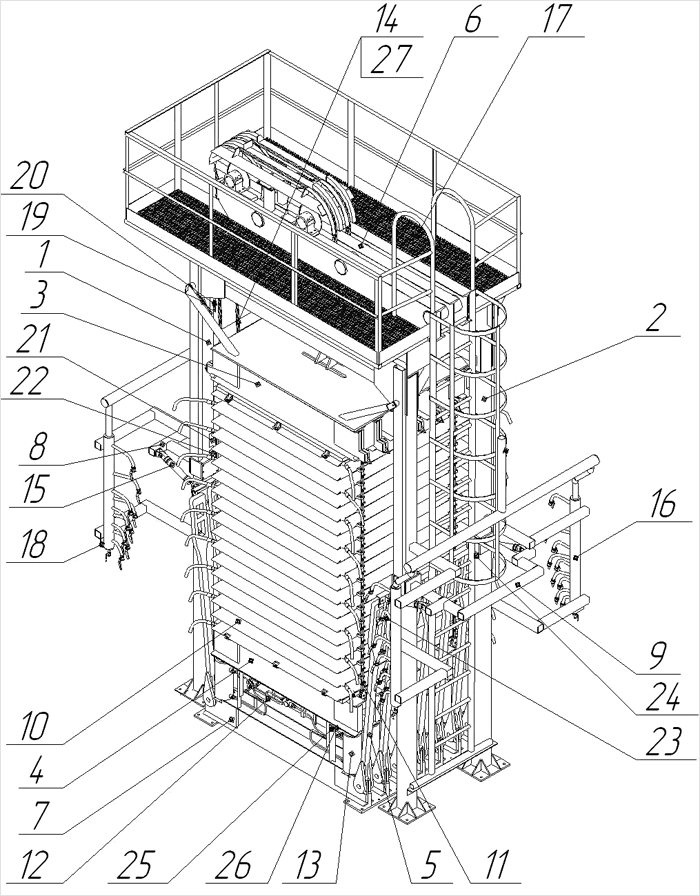 14
27
6
17
20
19
1
3
21
22
8
15
18
2
16
9
24
23
10
4
7
12
25
26
13
5
11